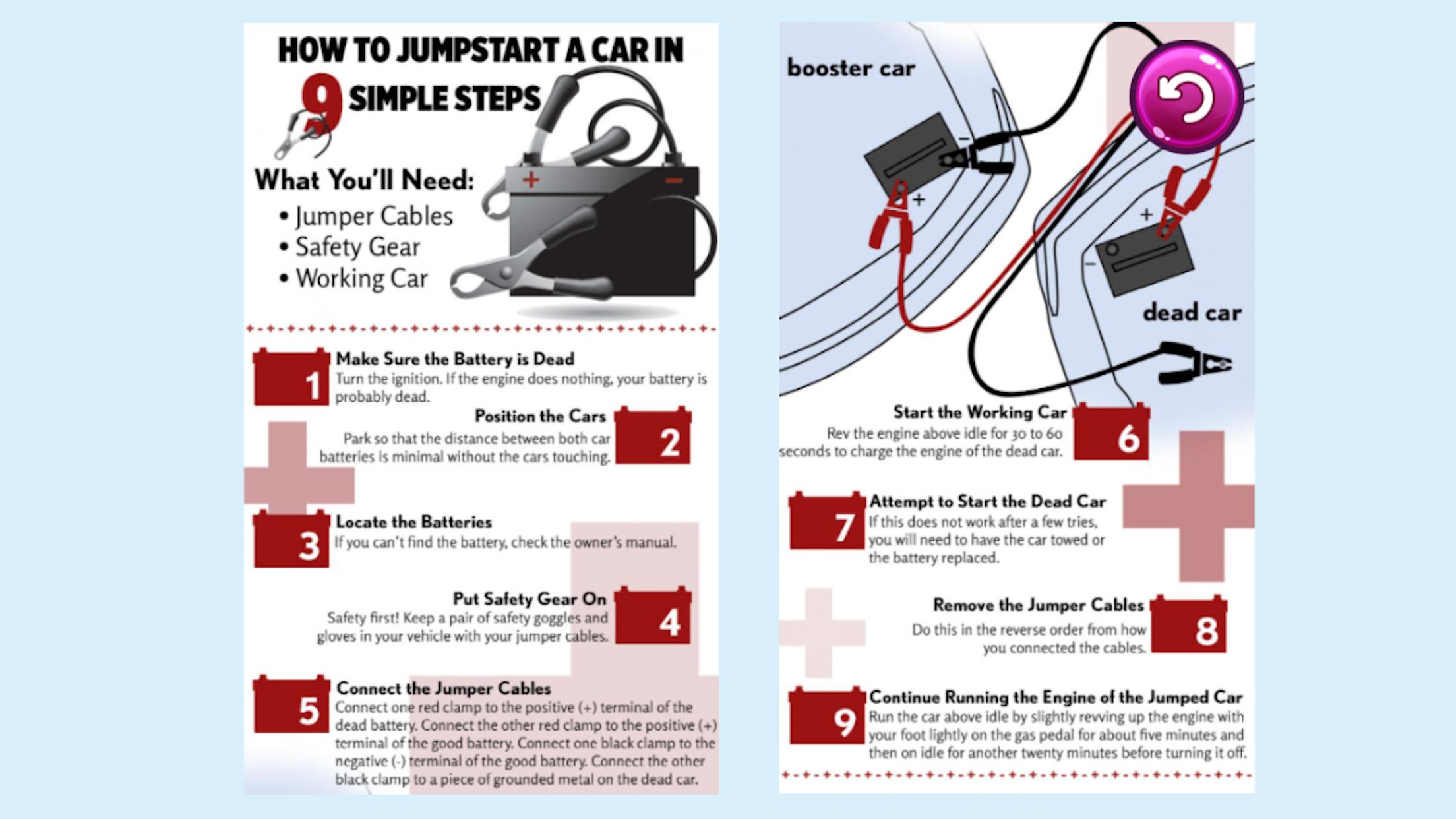 HOW TO JUMPSTART A CAR IN 9 SIMPLE STEPS

What You'll Need:
• Jumper Cables
• Safety Gear
• Working Car

+ −

1 Make Sure the Battery is Dead
Turn the ignition. If the engine does nothing, your battery is probably dead.

2 Position the Cars
Park so that the distance between both car batteries is minimal without the cars touching.

3 Locate the Batteries
If you can't find the battery, check the owner's manual.

4 Put Safety Gear On
Safety first! Keep a pair of safety goggles and gloves in your vehicle with your jumper cables.

5 Connect the Jumper Cables
Connect one red clamp to the positive (+) terminal of the dead battery. Connect the other red clamp to the positive (+) terminal of the good battery. Connect one black clamp to the negative (-) terminal of the good battery. Connect the other black clamp to a piece of grounded metal on the dead car.

booster car
− +
+ −
dead car

6 Start the Working Car
Rev the engine above idle for 30 to 60 seconds to charge the engine of the dead car.

7 Attempt to Start the Dead Car
If this does not work after a few tries, you will need to have the car towed or the battery replaced.

8 Remove the Jumper Cables
Do this in the reverse order from how you connected the cables.

9 Continue Running the Engine of the Jumped Car
Run the car above idle by slightly revving up the engine with your foot lightly on the gas pedal for about five minutes and then on idle for another twenty minutes before turning it off.